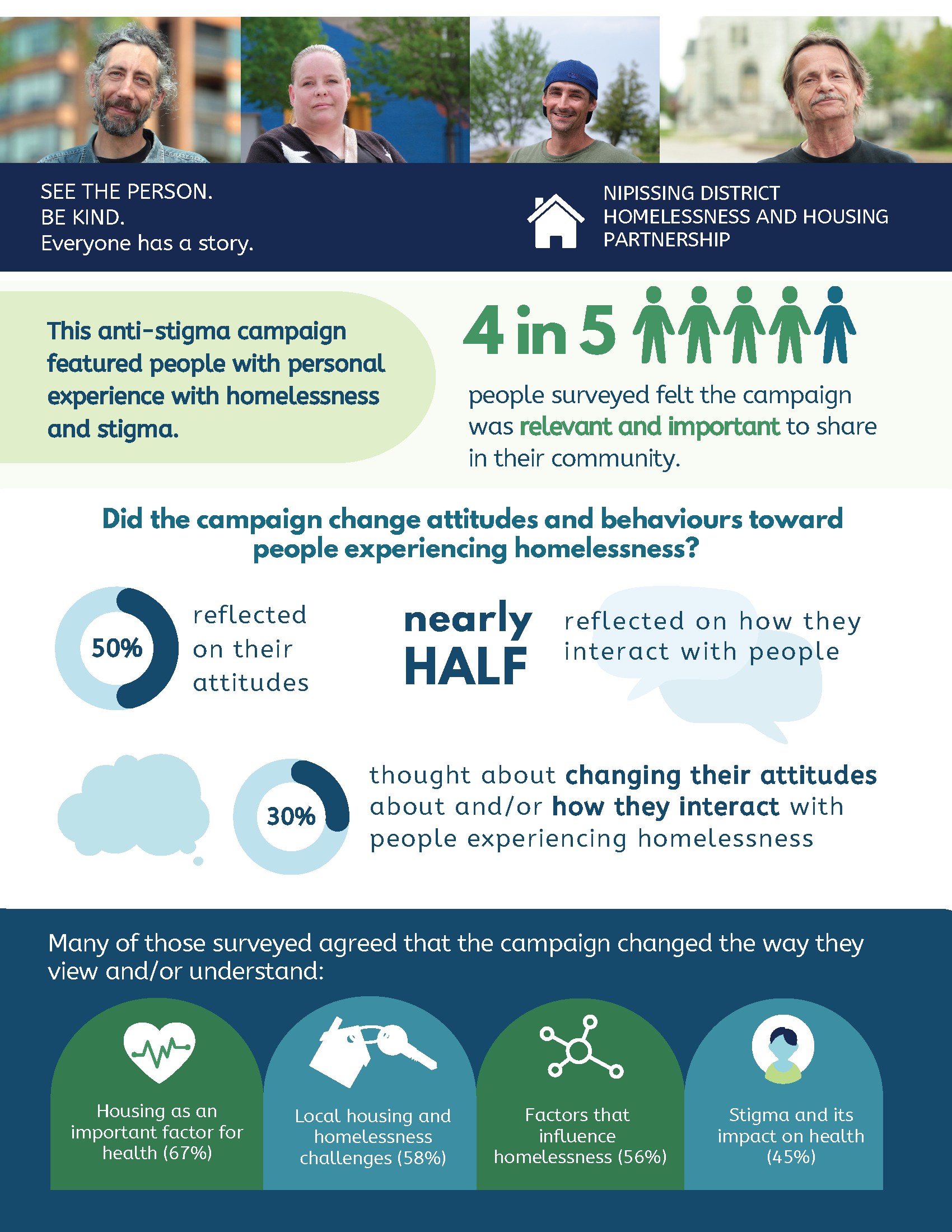 SEE THE PERSON.
BE KIND.
Everyone has a story.

NIPISSING DISTRICT HOMELESSNESS AND HOUSING PARTNERSHIP

This anti-stigma campaign featured people with personal experience with homelessness and stigma.

4 in 5

people surveyed felt the campaign was relevant and important to share in their community.

Did the campaign change attitudes and behaviours toward people experiencing homelessness?

50%

reflected on their attitudes

nearly HALF

reflected on how they interact with people

30%

thought about changing their attitudes about and/or how they interact with people experiencing homelessness

Many of those surveyed agreed that the campaign changed the way they view and/or understand:

Housing as an important factor for health (67%)

Local housing and homelessness challenges (58%)

Factors that influence homelessness (56%)

Stigma and its impact on health (45%)